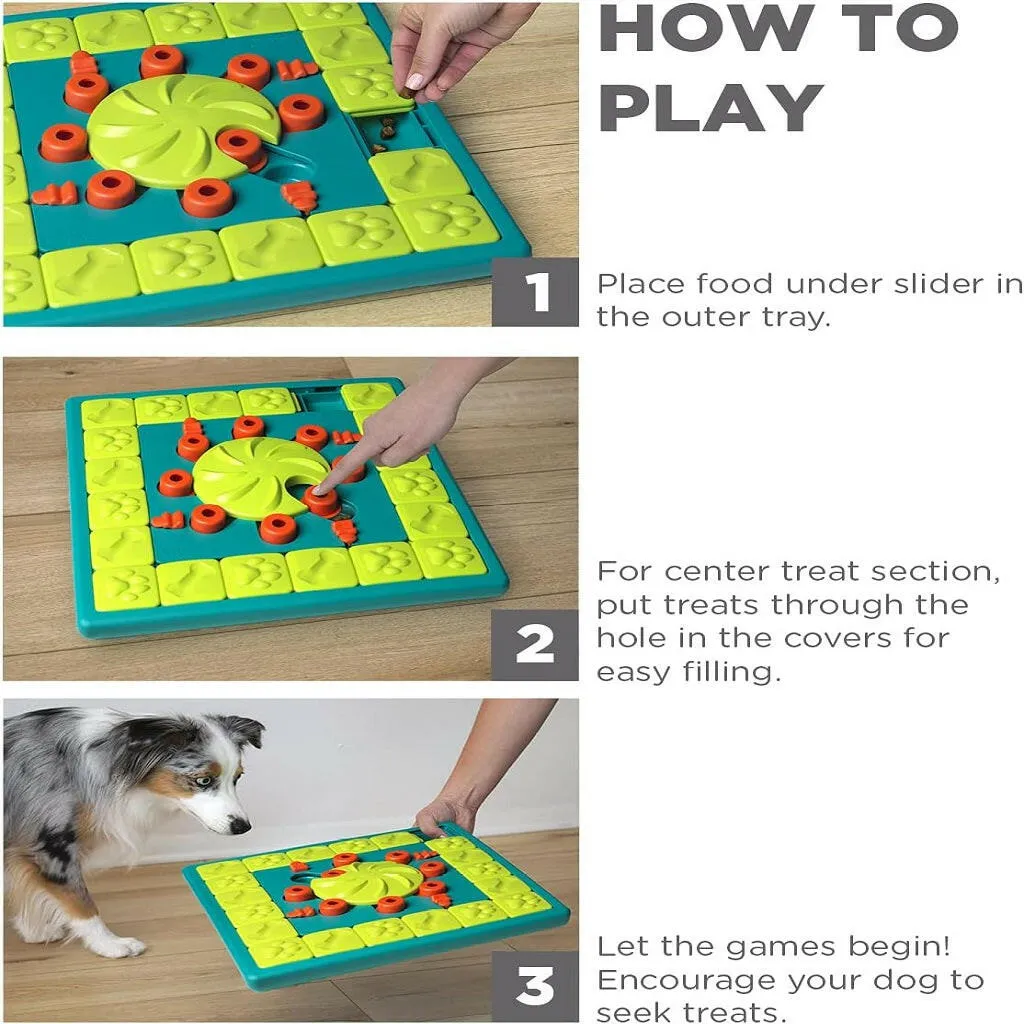 HOW TO PLAY

1
Place food under slider in the outer tray.

2
For center treat section, put treats through the hole in the covers for easy filling.

3
Let the games begin! Encourage your dog to seek treats.