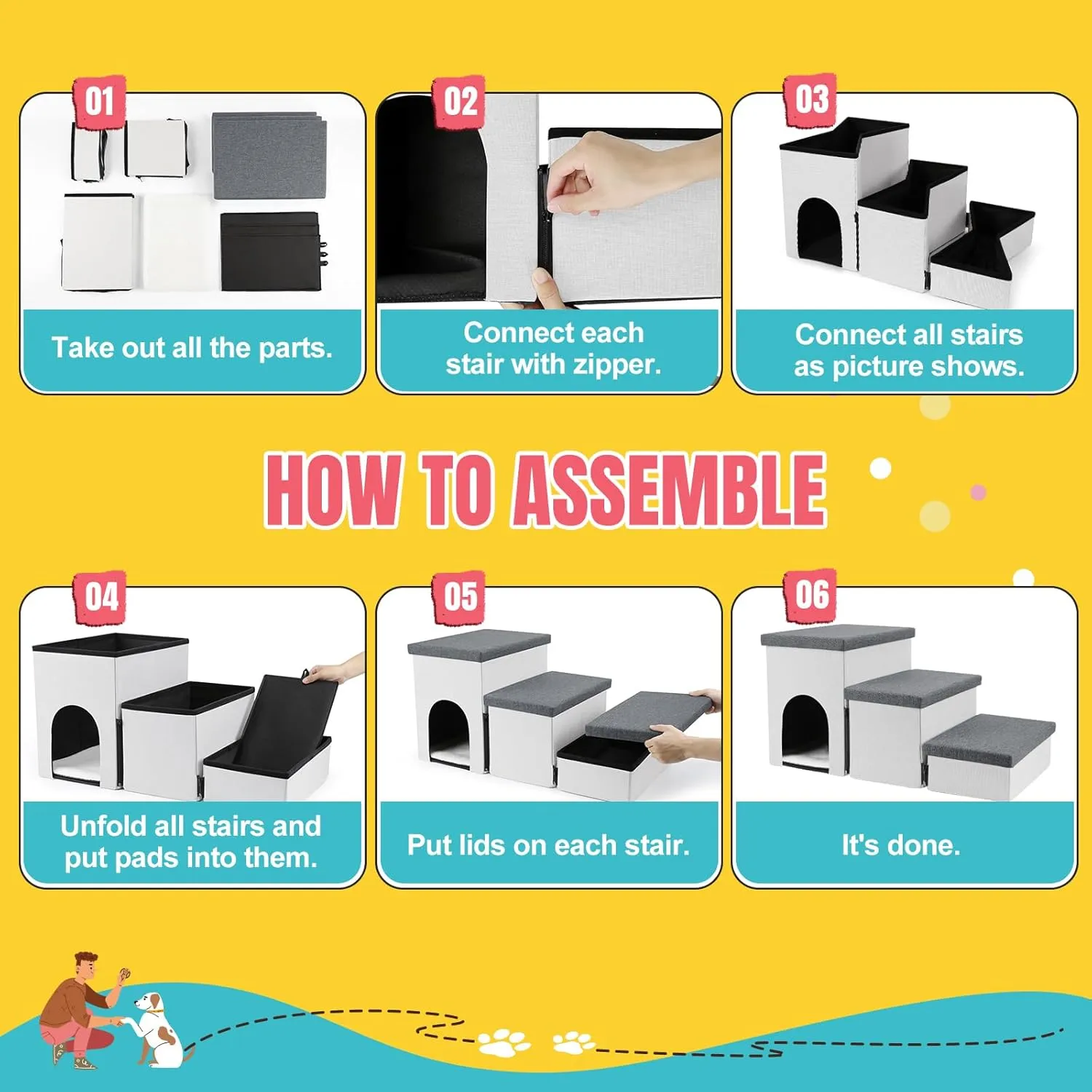 01

Take out all the parts.

02

Connect each stair with zipper.

03

Connect all stairs as picture shows.

HOW TO ASSEMBLE

04

Unfold all stairs and put pads into them.

05

Put lids on each stair.

06

It's done.