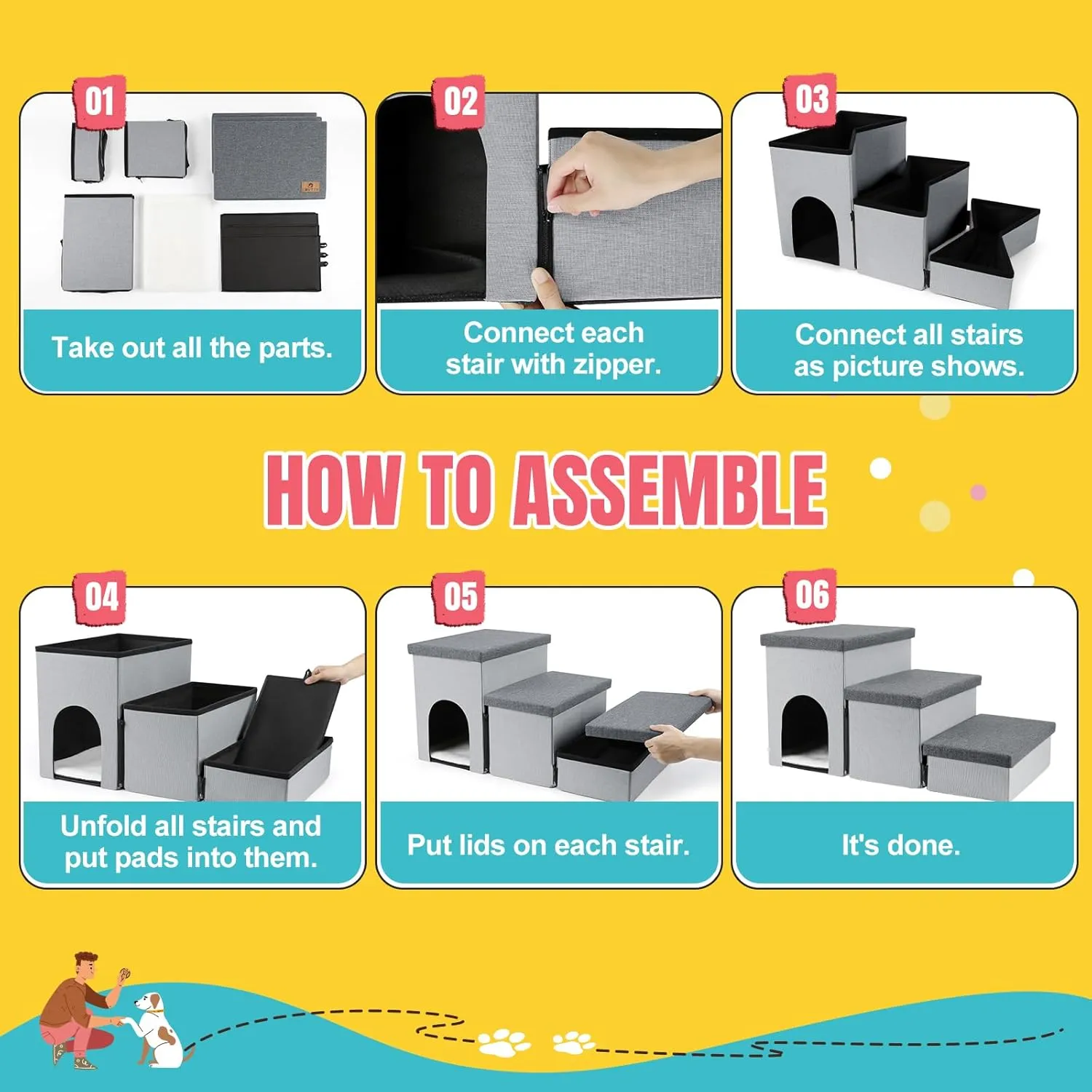 01
Take out all the parts.

02
Connect each stair with zipper.

03
Connect all stairs as picture shows.

HOW TO ASSEMBLE

04
Unfold all stairs and put pads into them.

05
Put lids on each stair.

06
It's done.